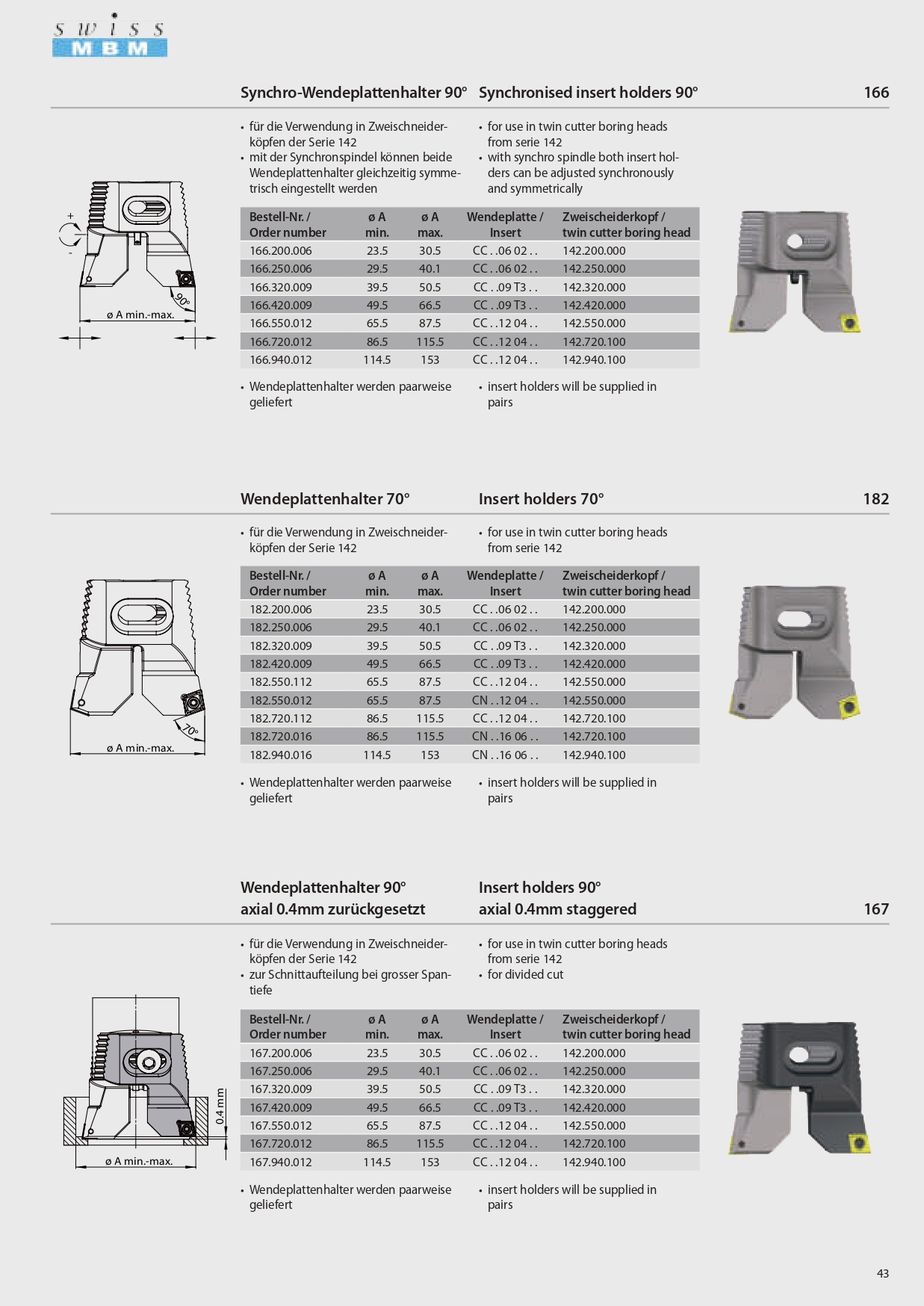 swiss
MBM

Synchro-Wendeplattenhalter 90° Synchronised insert holders 90° 166

• für die Verwendung in Zweischneiderköpfen der Serie 142
• mit der Synchronspindel können beide Wendeplattenhalter gleichzeitig symmetrisch eingestellt werden

• for use in twin cutter boring heads from serie 142
• with synchro spindle both insert holders can be adjusted synchronously and symmetrically

+
-
90°
ø A min.-max.

| Bestell-Nr. / Order number | ø A min. | ø A max. | Wendeplatte / Insert | Zweischeiderkopf / twin cutter boring head |
|---|---|---|---|---|
| 166.200.006 | 23.5 | 30.5 | CC . . 06 02 . . | 142.200.000 |
| 166.250.006 | 29.5 | 40.1 | CC . . 06 02 . . | 142.250.000 |
| 166.320.009 | 39.5 | 50.5 | CC . . 09 T3 . . | 142.320.000 |
| 166.420.009 | 49.5 | 66.5 | CC . . 09 T3 . . | 142.420.000 |
| 166.550.012 | 65.5 | 87.5 | CC . . 12 04 . . | 142.550.000 |
| 166.720.012 | 86.5 | 115.5 | CC . . 12 04 . . | 142.720.100 |
| 166.940.012 | 114.5 | 153 | CC . . 12 04 . . | 142.940.100 |

• Wendeplattenhalter werden paarweise geliefert

• insert holders will be supplied in pairs

Wendeplattenhalter 70° Insert holders 70° 182

• für die Verwendung in Zweischneiderköpfen der Serie 142

• for use in twin cutter boring heads from serie 142

70°
ø A min.-max.

| Bestell-Nr. / Order number | ø A min. | ø A max. | Wendeplatte / Insert | Zweischeiderkopf / twin cutter boring head |
|---|---|---|---|---|
| 182.200.006 | 23.5 | 30.5 | CC . . 06 02 . . | 142.200.000 |
| 182.250.006 | 29.5 | 40.1 | CC . . 06 02 . . | 142.250.000 |
| 182.320.009 | 39.5 | 50.5 | CC . . 09 T3 . . | 142.320.000 |
| 182.420.009 | 49.5 | 66.5 | CC . . 09 T3 . . | 142.420.000 |
| 182.550.112 | 65.5 | 87.5 | CC . . 12 04 . . | 142.550.000 |
| 182.550.012 | 65.5 | 87.5 | CN . . 12 04 . . | 142.550.000 |
| 182.720.112 | 86.5 | 115.5 | CC . . 12 04 . . | 142.720.100 |
| 182.720.016 | 86.5 | 115.5 | CN . . 16 06 . . | 142.720.100 |
| 182.940.016 | 114.5 | 153 | CN . . 16 06 . . | 142.940.100 |

• Wendeplattenhalter werden paarweise geliefert

• insert holders will be supplied in pairs

Wendeplattenhalter 90°
axial 0.4mm zurückgesetzt
Insert holders 90°
axial 0.4mm staggered 167

• für die Verwendung in Zweischneiderköpfen der Serie 142
• zur Schnittaufteilung bei grosser Spantiefe

• for use in twin cutter boring heads from serie 142
• for divided cut

0.4 mm
ø A min.-max.

| Bestell-Nr. / Order number | ø A min. | ø A max. | Wendeplatte / Insert | Zweischeiderkopf / twin cutter boring head |
|---|---|---|---|---|
| 167.200.006 | 23.5 | 30.5 | CC . . 06 02 . . | 142.200.000 |
| 167.250.006 | 29.5 | 40.1 | CC . . 06 02 . . | 142.250.000 |
| 167.320.009 | 39.5 | 50.5 | CC . . 09 T3 . . | 142.320.000 |
| 167.420.009 | 49.5 | 66.5 | CC . . 09 T3 . . | 142.420.000 |
| 167.550.012 | 65.5 | 87.5 | CC . . 12 04 . . | 142.550.000 |
| 167.720.012 | 86.5 | 115.5 | CC . . 12 04 . . | 142.720.100 |
| 167.940.012 | 114.5 | 153 | CC . . 12 04 . . | 142.940.100 |

• Wendeplattenhalter werden paarweise geliefert

• insert holders will be supplied in pairs

43