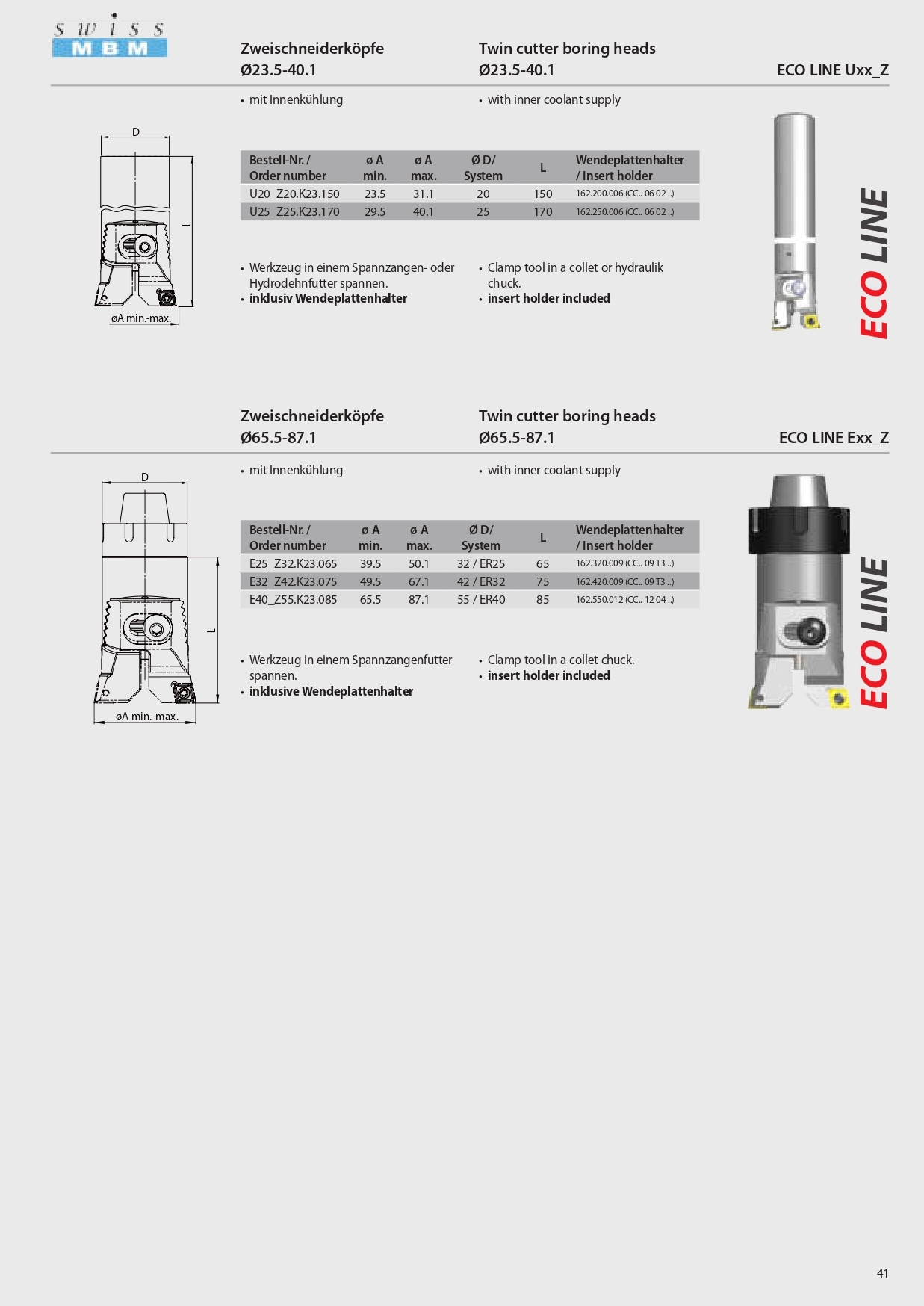 swiss MBM

Zweischneiderköpfe
Ø23.5-40.1

Twin cutter boring heads
Ø23.5-40.1

ECO LINE Uxx_Z

• mit Innenkühlung

• with inner coolant supply

D

L

øA min.-max.

| Bestell-Nr. / Order number | ø A min. | ø A max. | Ø D/ System | L | Wendeplattenhalter / Insert holder |
|---|---|---|---|---|---|
| U20_Z20.K23.150 | 23.5 | 31.1 | 20 | 150 | 162.200.006 (CC.. 06 02 ..) |
| U25_Z25.K23.170 | 29.5 | 40.1 | 25 | 170 | 162.250.006 (CC.. 06 02 ..) |

• Werkzeug in einem Spannzangen- oder Hydrodehnfutter spannen.
• inklusiv Wendeplattenhalter

• Clamp tool in a collet or hydraulik chuck.
• insert holder included

ECO LINE

Zweischneiderköpfe
Ø65.5-87.1

Twin cutter boring heads
Ø65.5-87.1

ECO LINE Exx_Z

• mit Innenkühlung

• with inner coolant supply

D

L

øA min.-max.

| Bestell-Nr. / Order number | ø A min. | ø A max. | Ø D/ System | L | Wendeplattenhalter / Insert holder |
|---|---|---|---|---|---|
| E25_Z32.K23.065 | 39.5 | 50.1 | 32 / ER25 | 65 | 162.320.009 (CC.. 09 T3 ..) |
| E32_Z42.K23.075 | 49.5 | 67.1 | 42 / ER32 | 75 | 162.420.009 (CC.. 09 T3 ..) |
| E40_Z55.K23.085 | 65.5 | 87.1 | 55 / ER40 | 85 | 162.550.012 (CC.. 12 04 ..) |

• Werkzeug in einem Spannzangenfutter spannen.
• inklusive Wendeplattenhalter

• Clamp tool in a collet chuck.
• insert holder included

ECO LINE

41