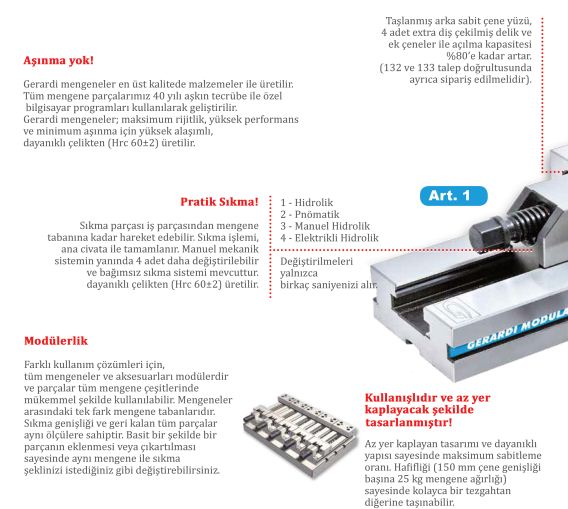 Taşlanmış arka sabit çene yüzü, 4 adet extra diş çekilmiş delik ve ek çeneler ile açılma kapasitesi %80'e kadar artar. (132 ve 133 talep doğrultusunda ayrıca sipariş edilmelidir).

Aşınma yok!

Gerardi mengeneler en üst kalitede malzemeler ile üretilir. Tüm mengene parçalarımız 40 yılı aşkın tecrübe ile özel bilgisayar programları kullanılarak geliştirilir. Gerardi mengeneler; maksimum rijitlik, yüksek performans ve minimum aşınma için yüksek alaşımlı, dayanıklı çelikten (Hrc 60±2) üretilir.

Pratik Sıkma!

Sıkma parçası iş parçasından mengene tabanına kadar hareket edebilir. Sıkma işlemi, ana civata ile tamamlanır. Manuel mekanik sistemin yanında 4 adet daha değiştirilebilir ve bağımsız sıkma sistemi mevcuttur. dayanıklı çelikten (Hrc 60±2) üretilir.

1 - Hidrolik
2 - Pnömatik
3 - Manuel Hidrolik
4 - Elektrikli Hidrolik

Değiştirilmeleri yalnızca birkaç saniyenizi alır.

Art. 1

GERARDI MODULA

Modülerlik

Farklı kullanım çözümleri için, tüm mengeneler ve aksesuarları modülerdir ve parçalar tüm mengene çeşitlerinde mükemmel şekilde kullanılabilir. Mengeneler arasındaki tek fark mengene tabanlarıdır. Sıkma genişliği ve geri kalan tüm parçalar aynı ölçülere sahiptir. Basit bir şekilde bir parçanın eklenmesi veya çıkartılması sayesinde aynı mengene ile sıkma şeklinizi istediğiniz gibi değiştirebilirsiniz.

Kullanışlıdır ve az yer kaplayacak şekilde tasarlanmıştır!

Az yer kaplayan tasarımı ve dayanıklı yapısı sayesinde maksimum sabitleme oranı. Hafifliği (150 mm çene genişliği başına 25 kg mengene ağırlığı) sayesinde kolayca bir tezgahtan diğerine taşınabilir.